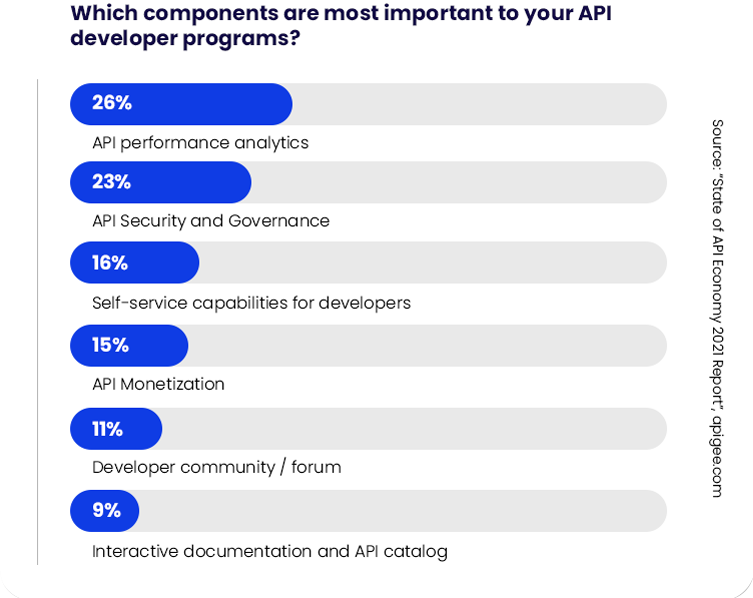 Which components are most important to your API developer programs?

26%
API performance analytics

23%
API Security and Governance

16%
Self-service capabilities for developers

15%
API Monetization

11%
Developer community / forum

9%
Interactive documentation and API catalog

Source: "State of API Economy 2021 Report", apigee.com